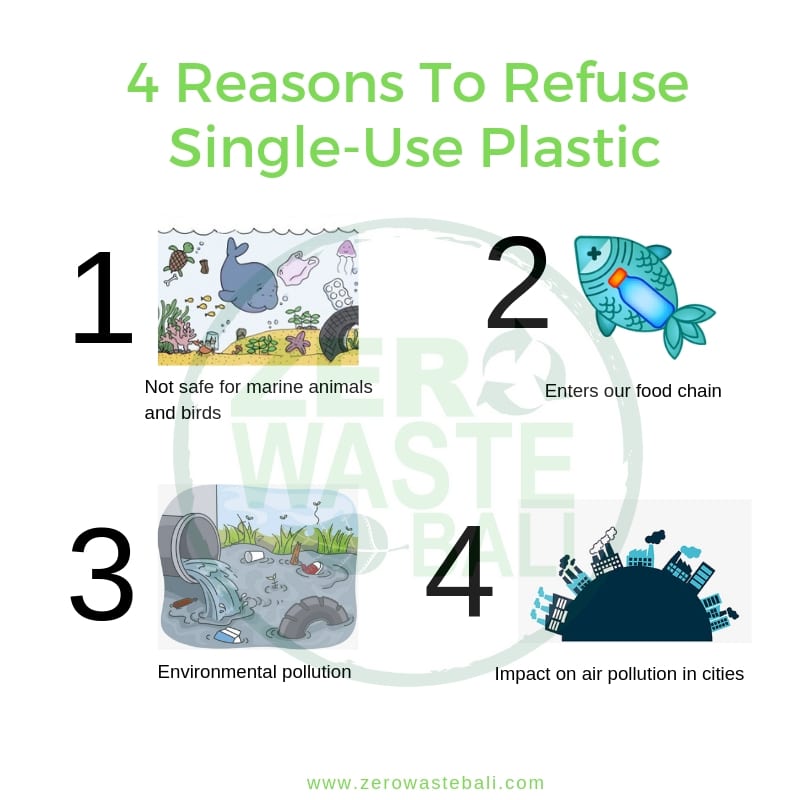 4 Reasons To Refuse Single-Use Plastic

1

Not safe for marine animals and birds

2

Enters our food chain

ZERO WASTE BALI

3

Environmental pollution

4

Impact on air pollution in cities

www.zerowastebali.com